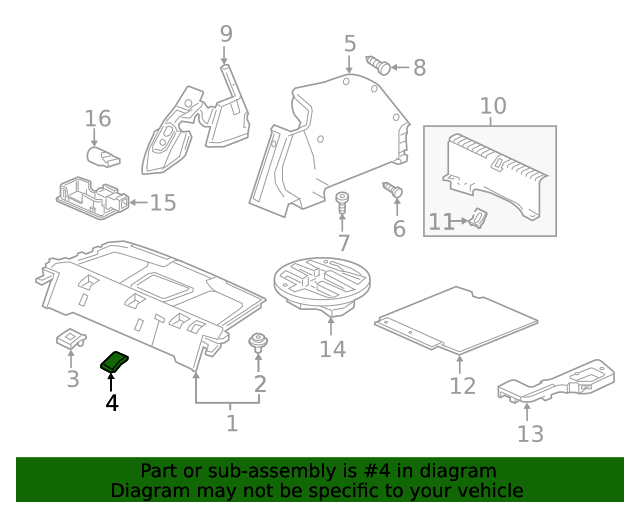 9
5
8
16
10
15
11
7
6
3
4
2
1
14
12
13

Part or sub-assembly is #4 in diagram
Diagram may not be specific to your vehicle