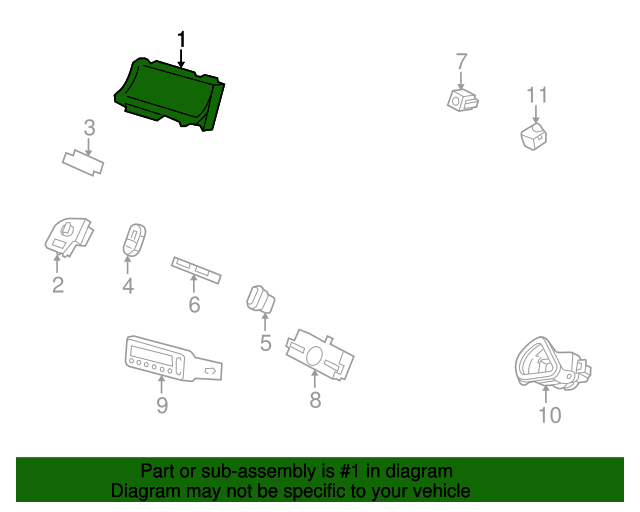 1
7
11
3
2
4
6
5
9
8
10

Part or sub-assembly is #1 in diagram
Diagram may not be specific to your vehicle