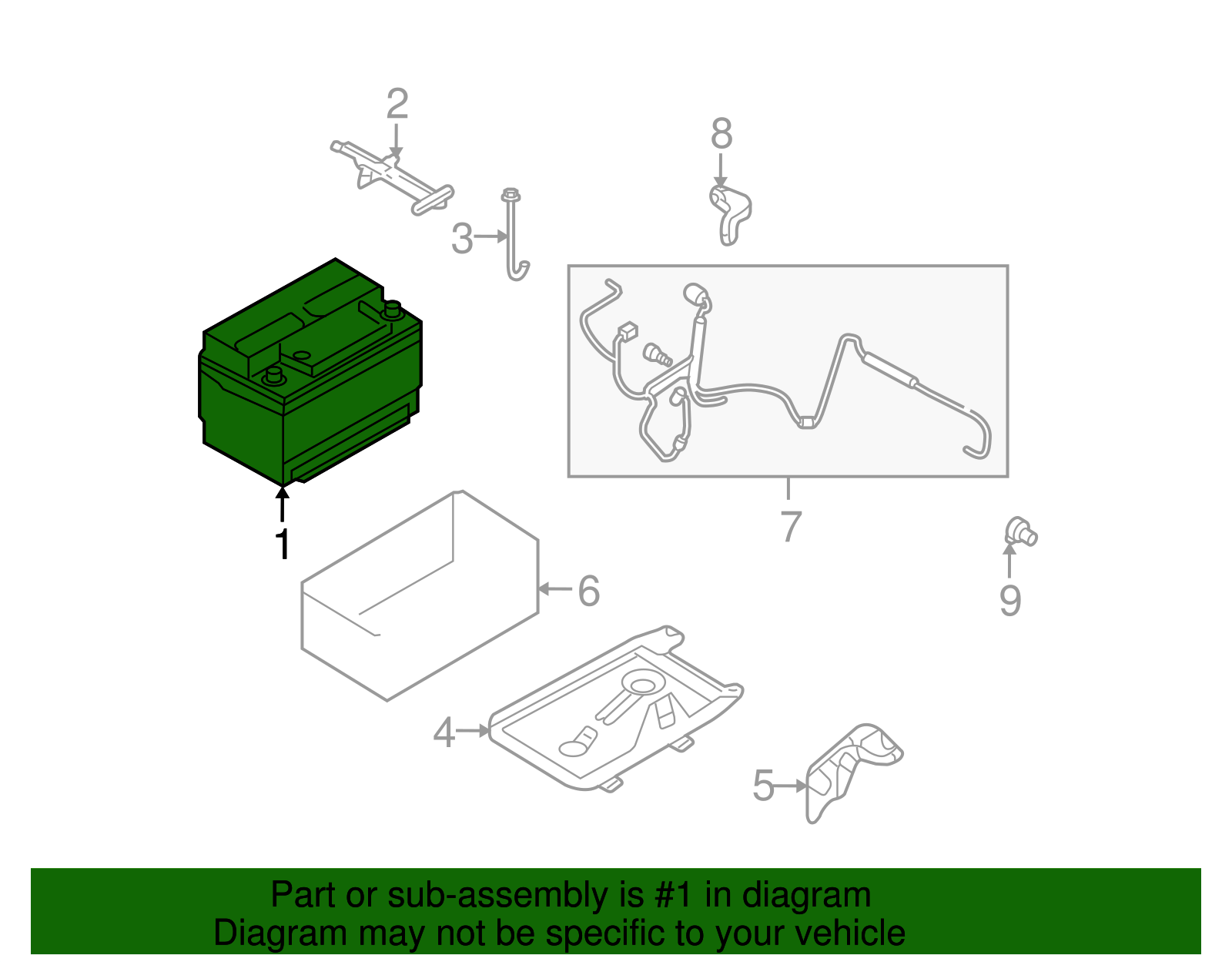 2

8

3

1

7

6

9

4

5

Part or sub-assembly is #1 in diagram
Diagram may not be specific to your vehicle