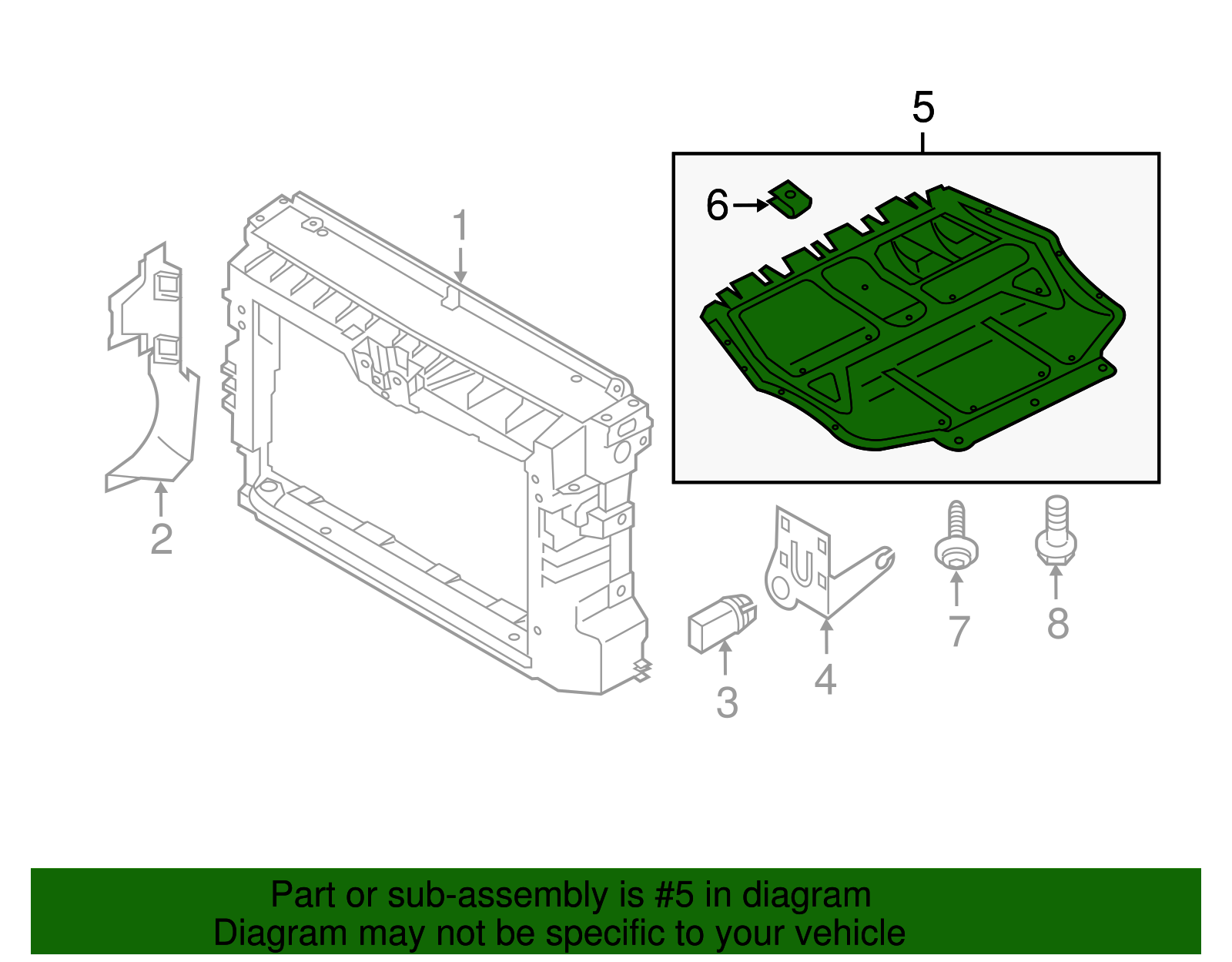 5

6

1

2

3

4

7

8

Part or sub-assembly is #5 in diagram
Diagram may not be specific to your vehicle