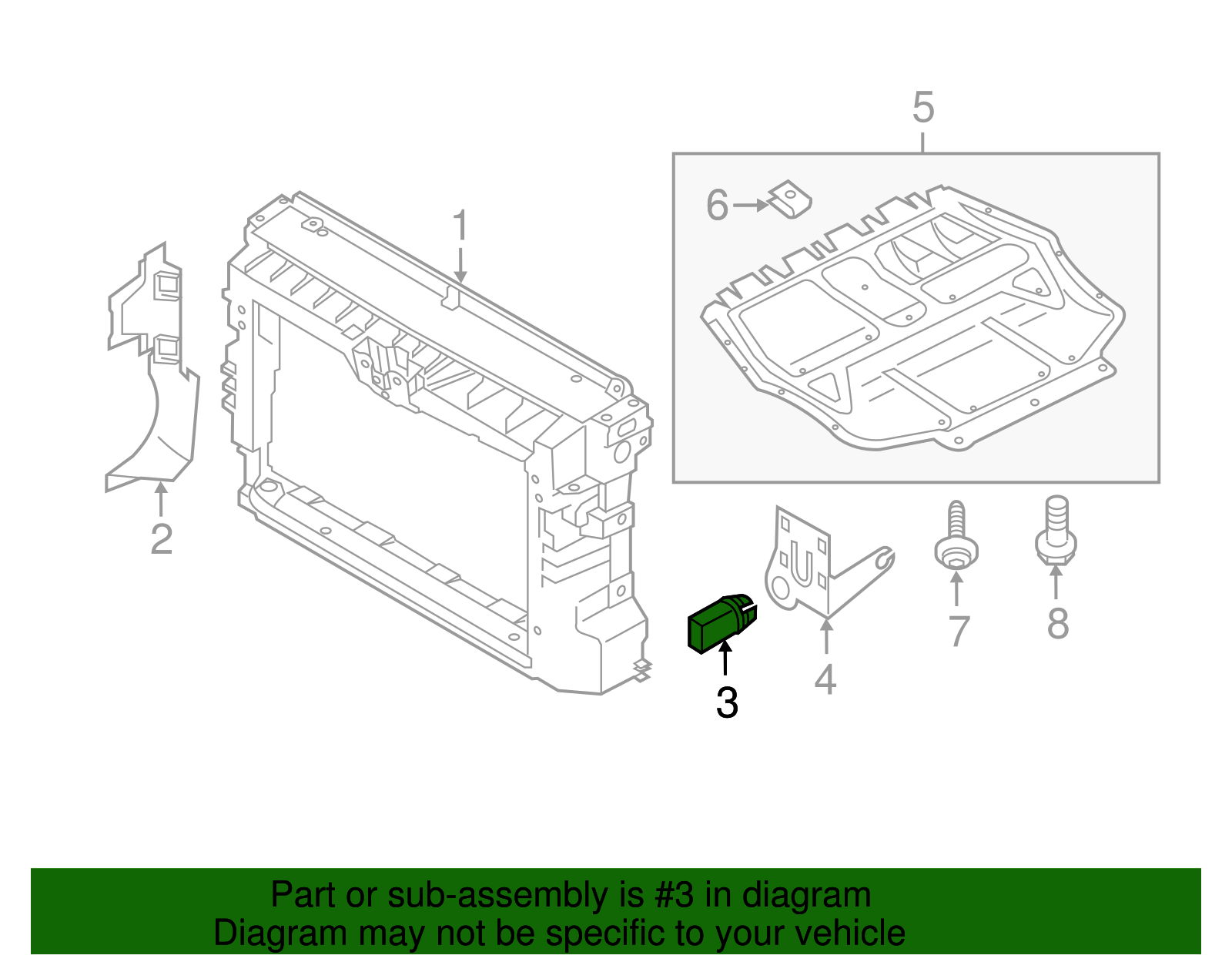 5
6
1
2
3
4
7
8

Part or sub-assembly is #3 in diagram
Diagram may not be specific to your vehicle