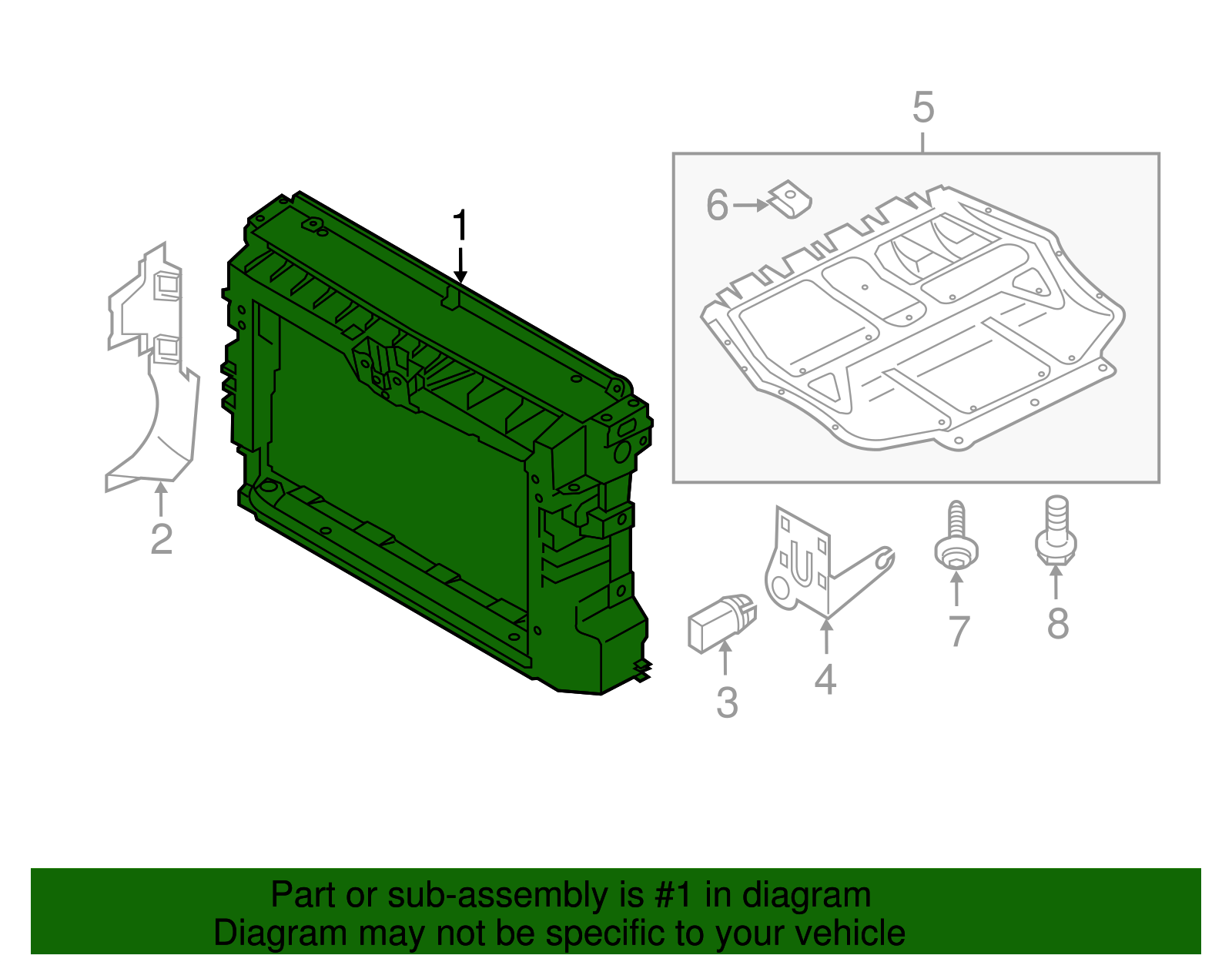 5
6
1
2
3
4
7
8

Part or sub-assembly is #1 in diagram
Diagram may not be specific to your vehicle