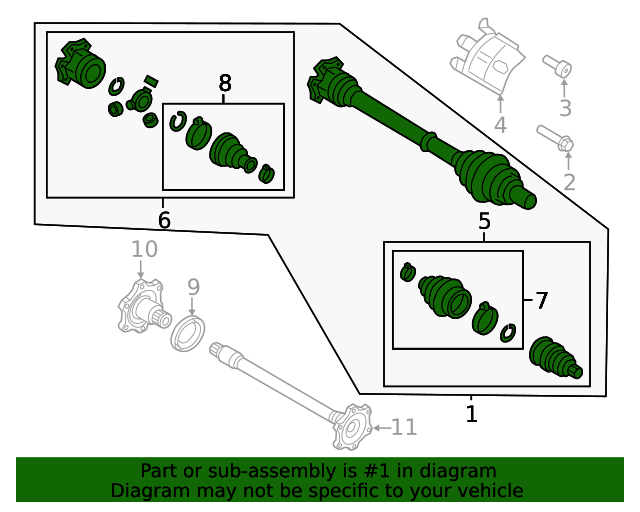 8
4
3
2
6
5
10
9
7
1
11

Part or sub-assembly is #1 in diagram
Diagram may not be specific to your vehicle