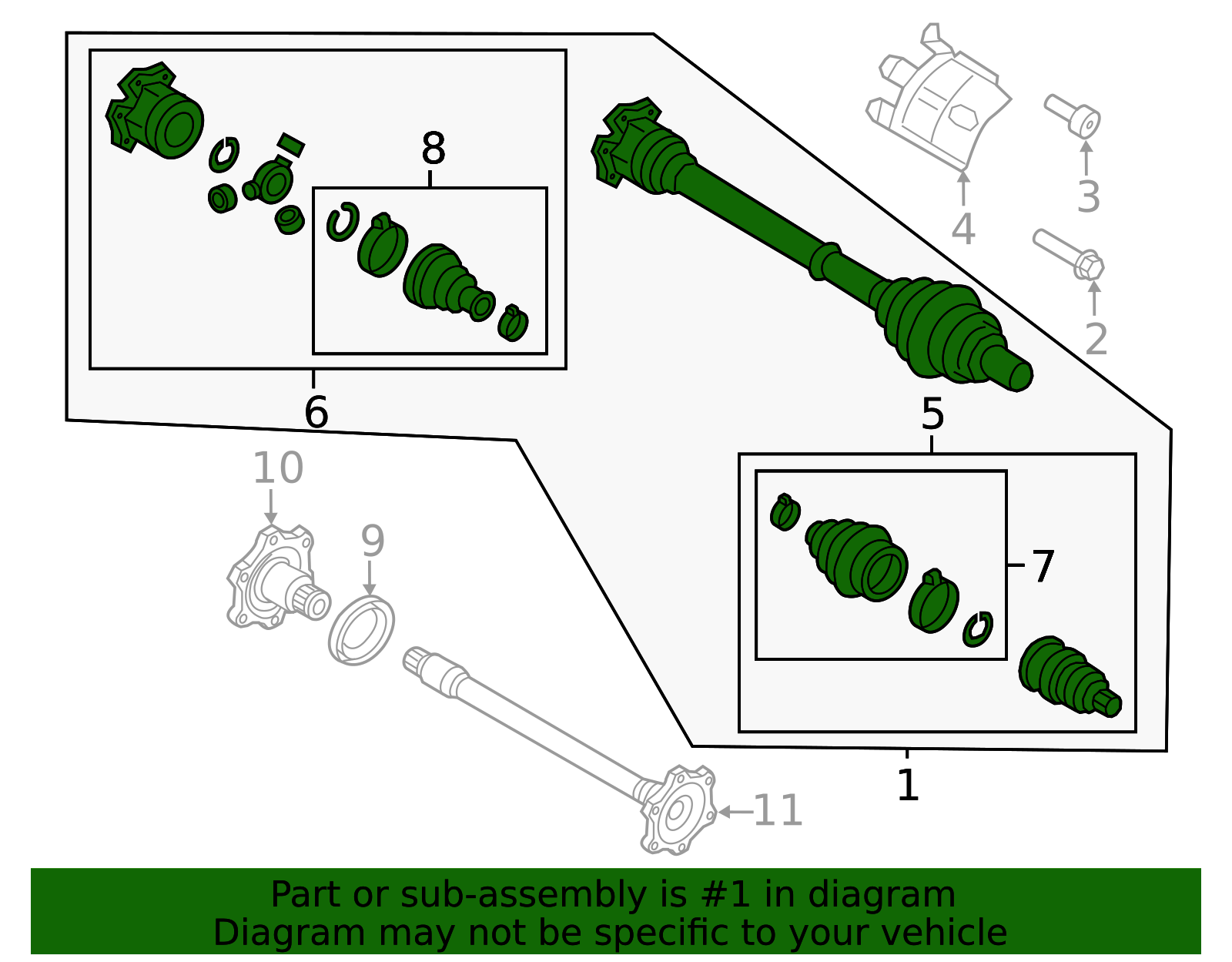 8
4
3
2
6
5
10
9
7
1
11

Part or sub-assembly is #1 in diagram
Diagram may not be specific to your vehicle