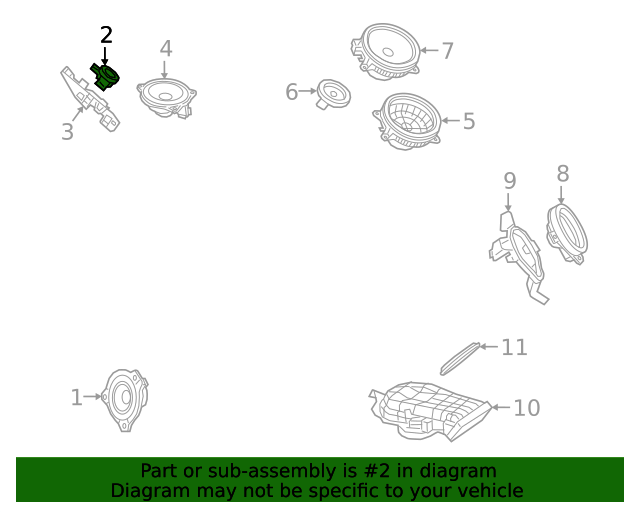 2
4
3
7
6
5
9
8
11
1
10

Part or sub-assembly is #2 in diagram
Diagram may not be specific to your vehicle