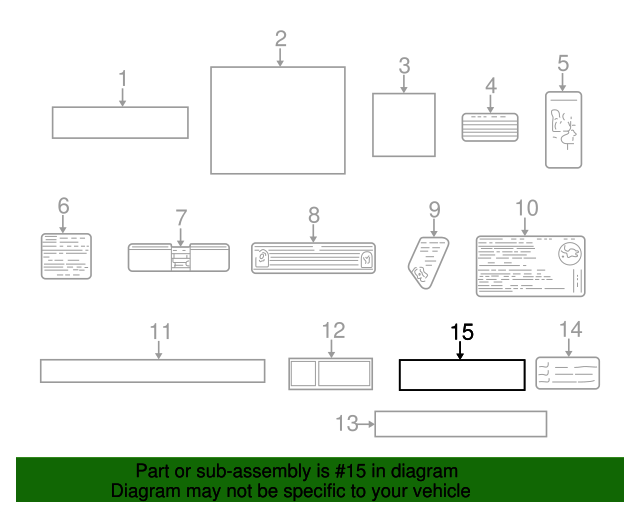 1
2
3
4
5
6
7
8
9
10
11
12
15
14
13

Part or sub-assembly is #15 in diagram
Diagram may not be specific to your vehicle