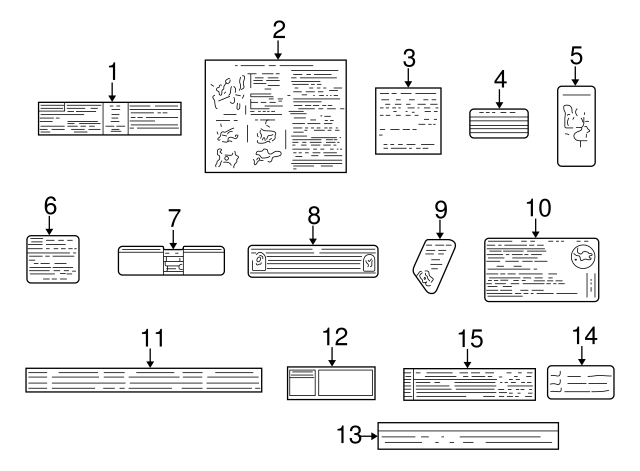 1
2
3
4
5
6
7
8
9
10
11
12
15
14
13