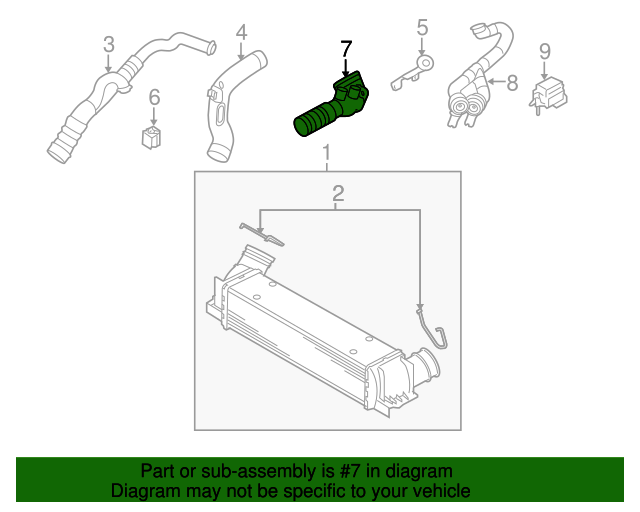 3
4
7
5
8
9
6
1
2

Part or sub-assembly is #7 in diagram
Diagram may not be specific to your vehicle