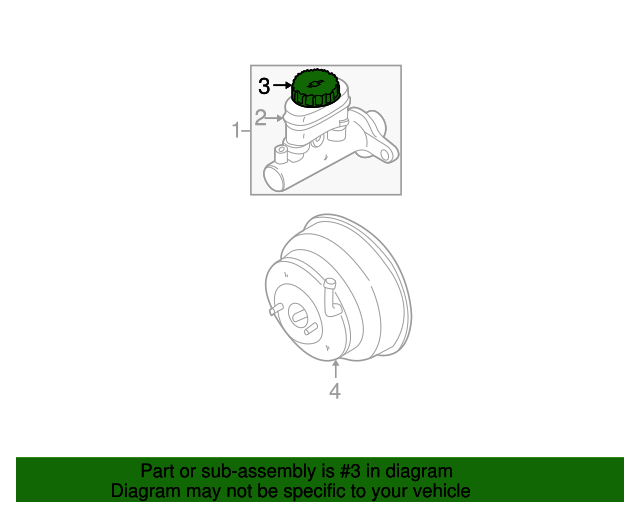 3
2
1
4

Part or sub-assembly is #3 in diagram
Diagram may not be specific to your vehicle