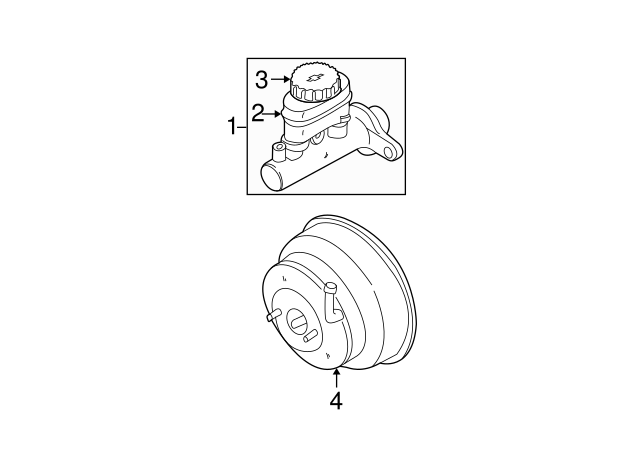 3
2
1
4