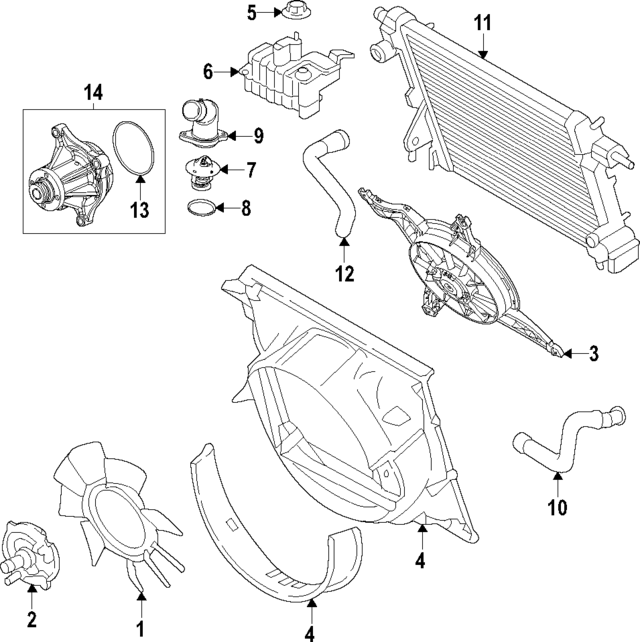 5
11
6
14
9
7
13
8
12
3
10
4
2
1
4