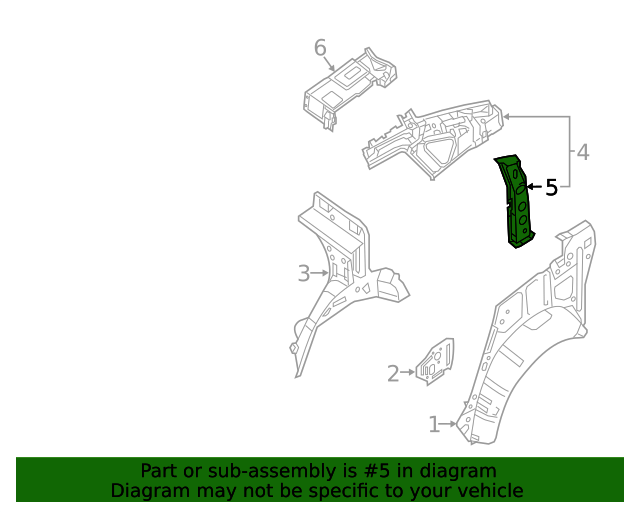 6
4
5
3
2
1
Part or sub-assembly is #5 in diagram
Diagram may not be specific to your vehicle