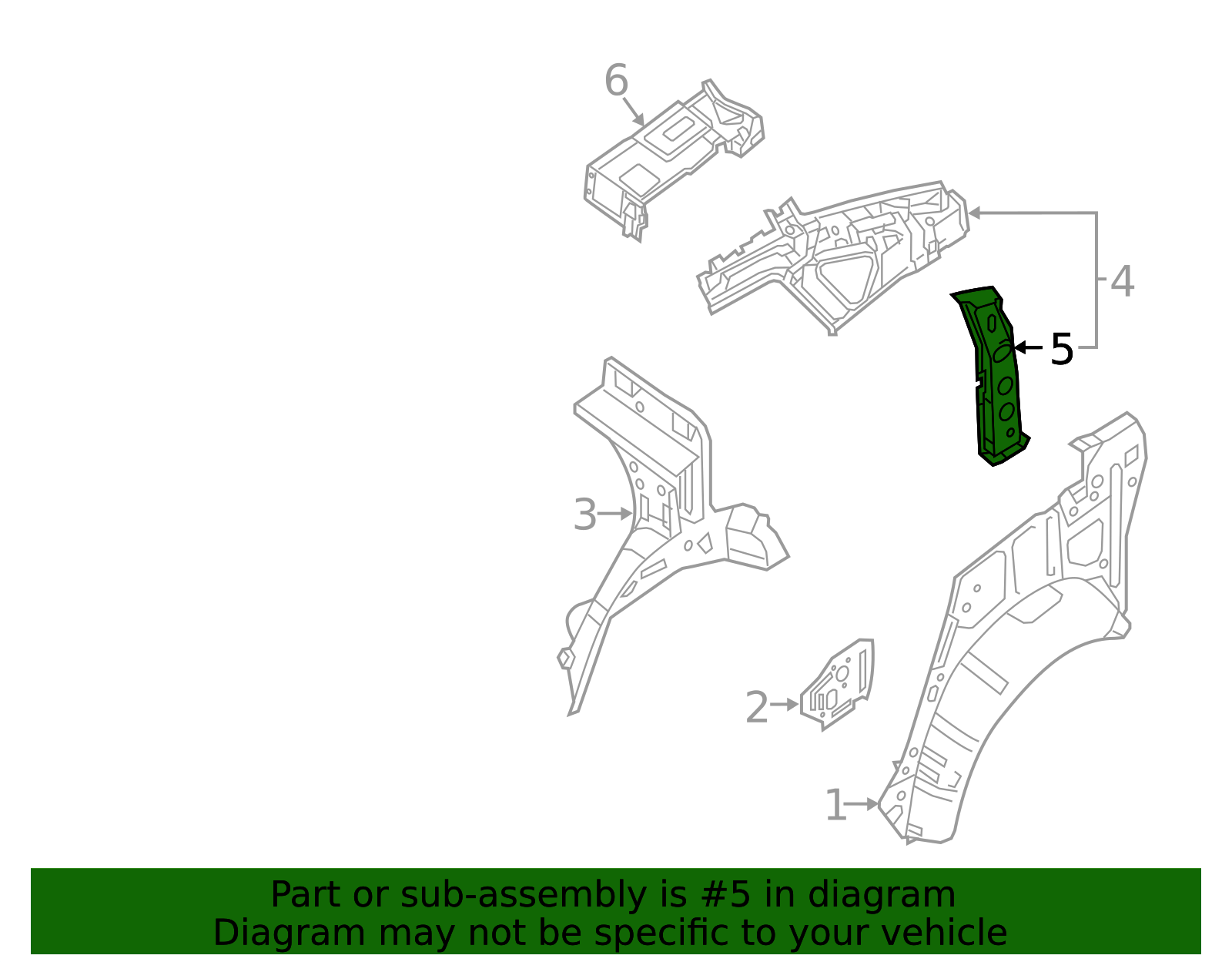 6

4

5

3

2

1

Part or sub-assembly is #5 in diagram
Diagram may not be specific to your vehicle