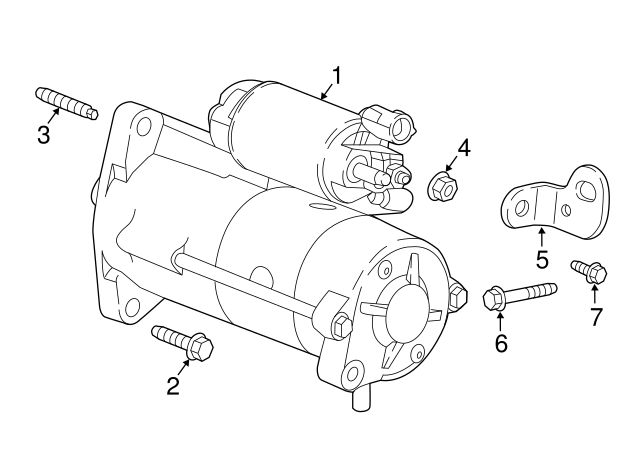 1
3
4
5
7
6
2