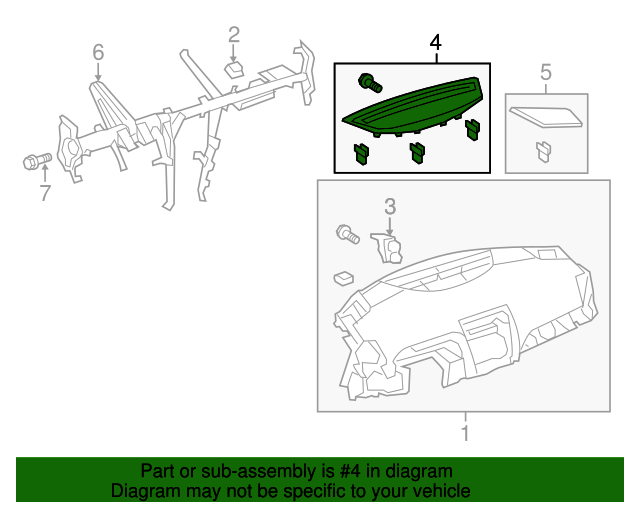 6
2
4
5
7
3
1
Part or sub-assembly is #4 in diagram
Diagram may not be specific to your vehicle