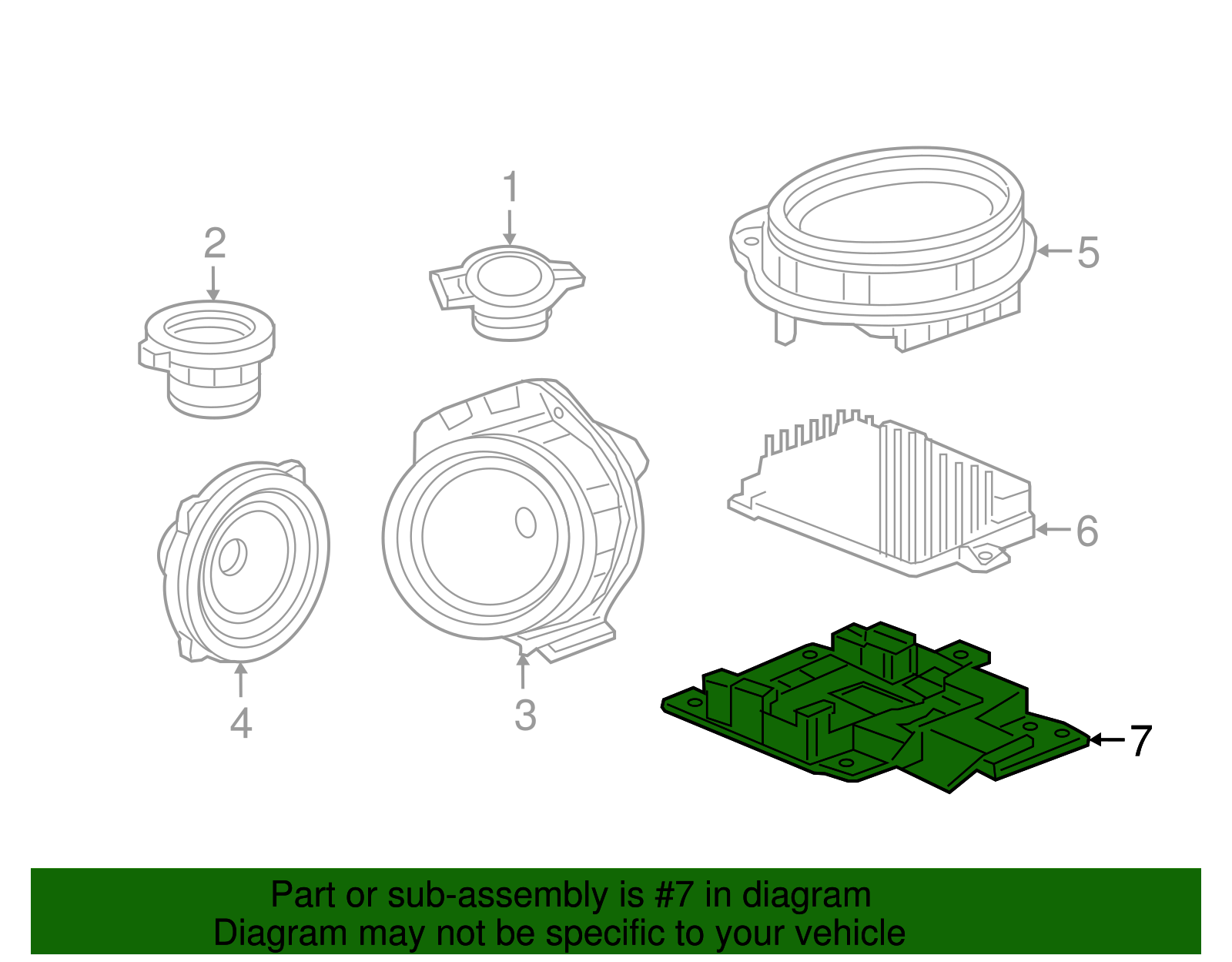 1
2
5
6
4
3
7

Part or sub-assembly is #7 in diagram
Diagram may not be specific to your vehicle