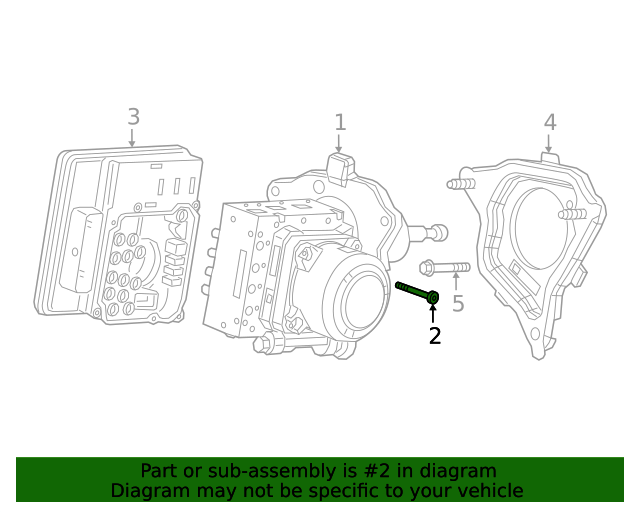 3
1
4
5
2

Part or sub-assembly is #2 in diagram
Diagram may not be specific to your vehicle