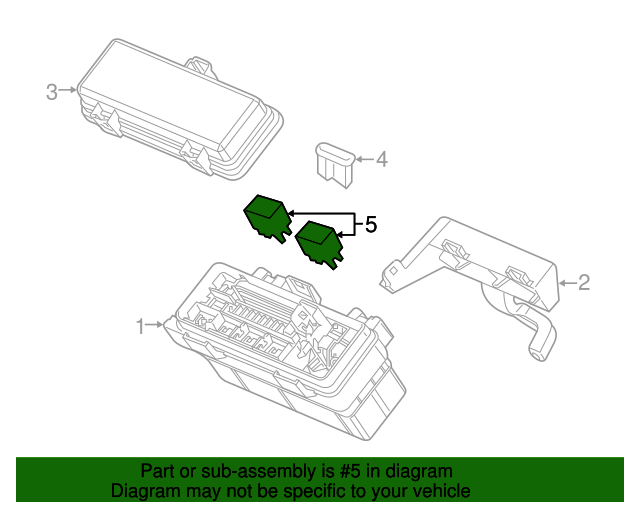 3
4
5
2
1
Part or sub-assembly is #5 in diagram
Diagram may not be specific to your vehicle