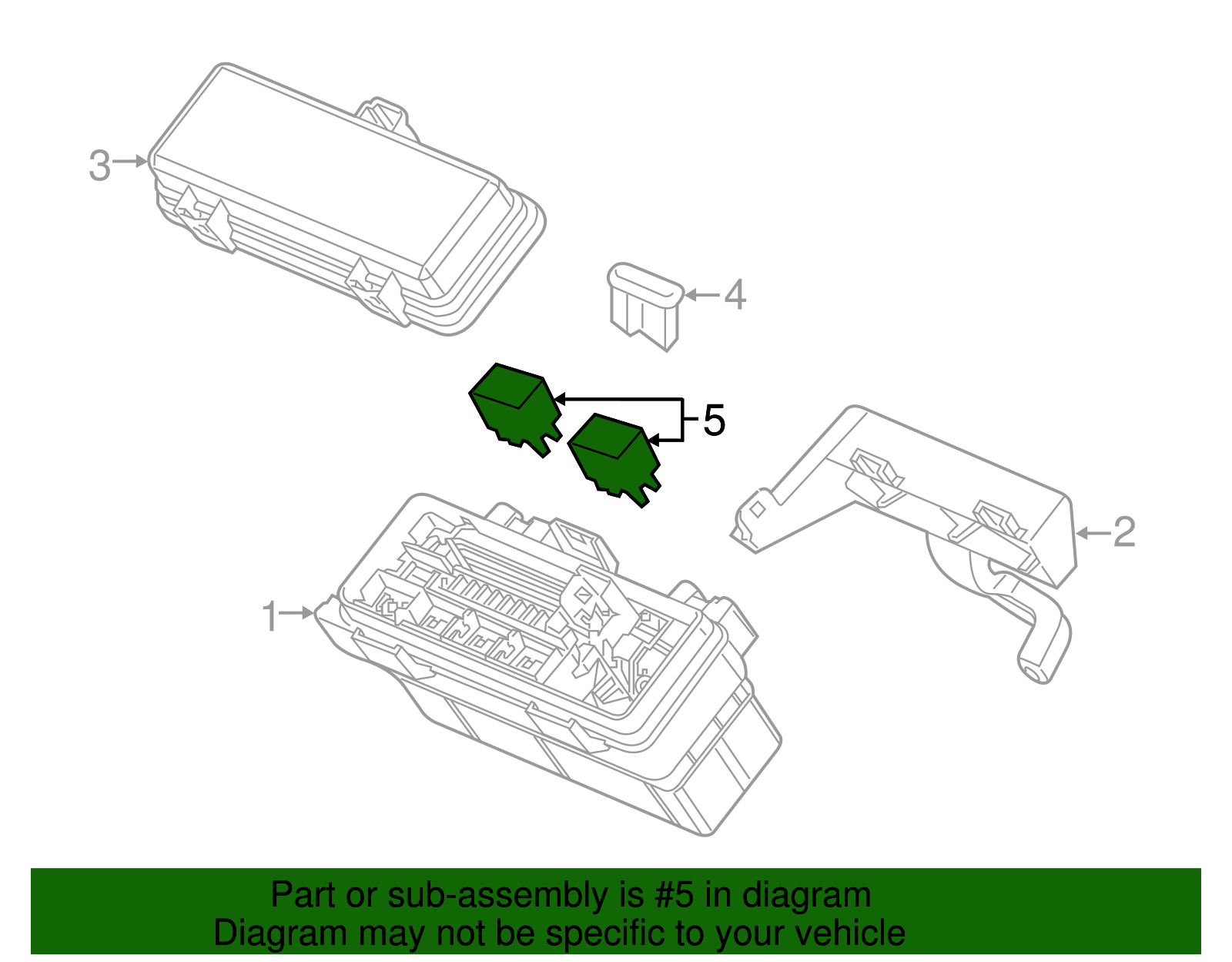 3
4
5
2
1

Part or sub-assembly is #5 in diagram
Diagram may not be specific to your vehicle