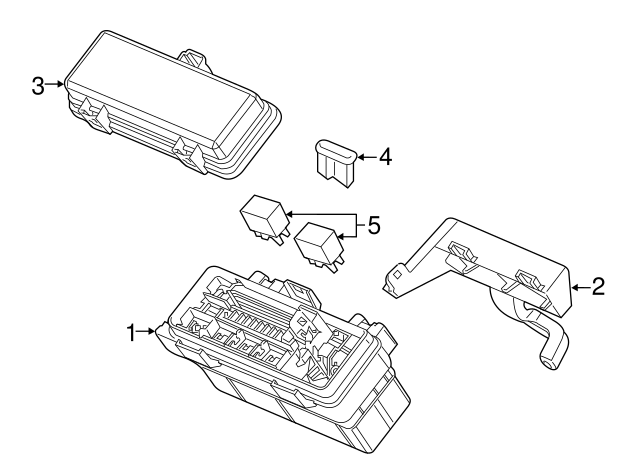 3
4
5
2
1