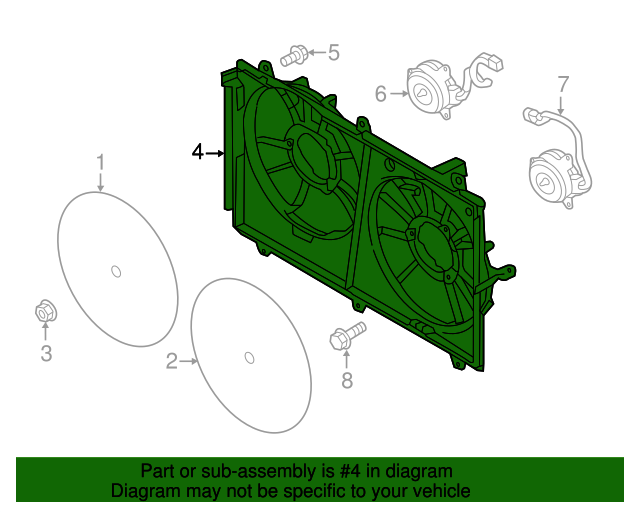 5
6
7
4
1
3
2
8

Part or sub-assembly is #4 in diagram
Diagram may not be specific to your vehicle