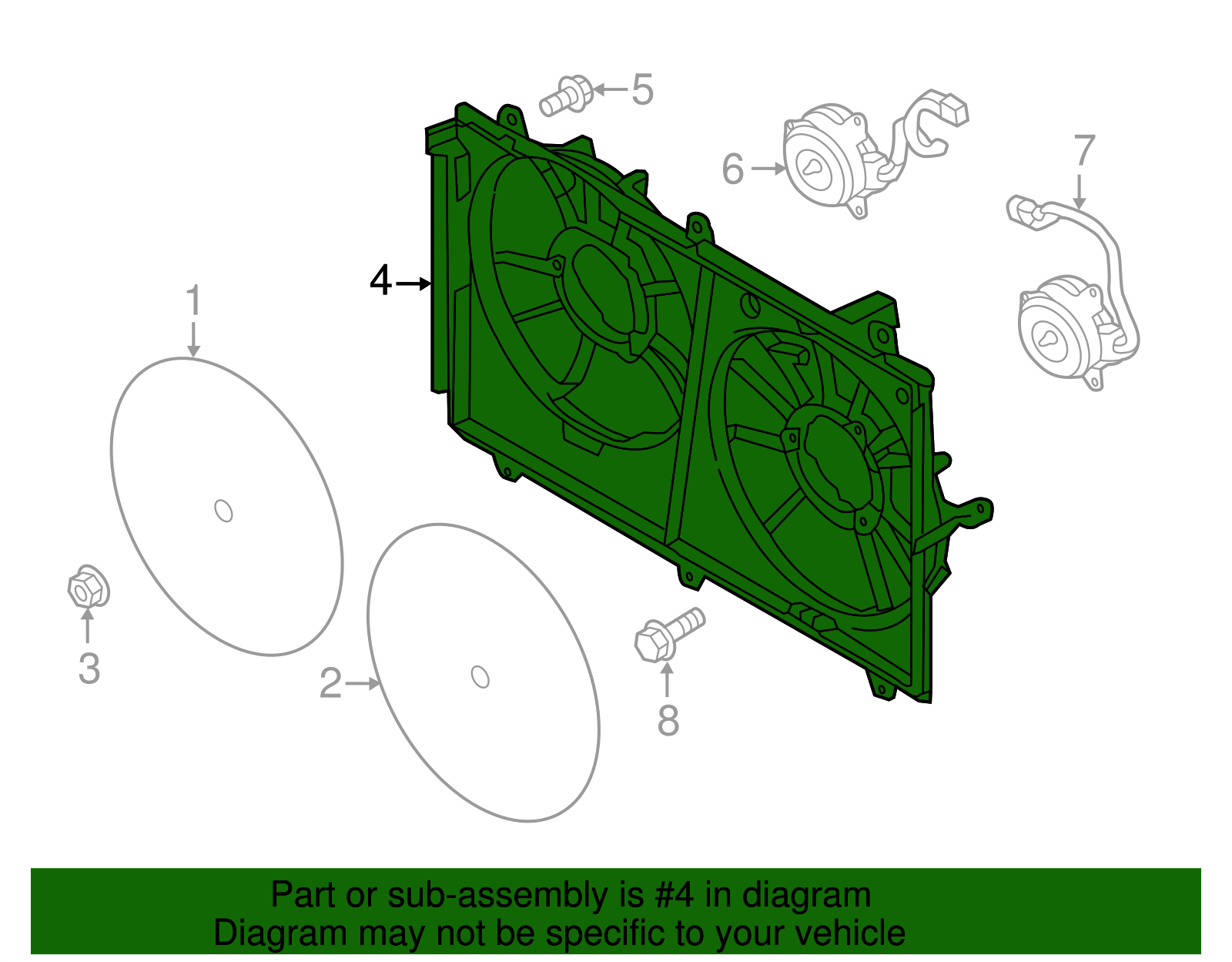 5
6
7
4
1
3
2
8

Part or sub-assembly is #4 in diagram
Diagram may not be specific to your vehicle