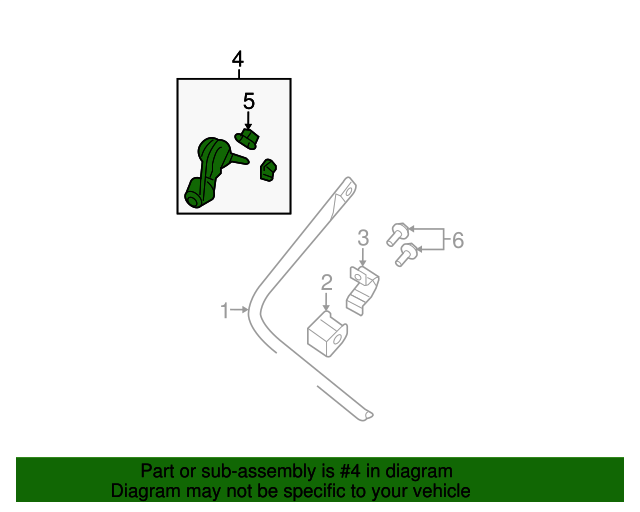 4
5
3
6
2
1
Part or sub-assembly is #4 in diagram
Diagram may not be specific to your vehicle