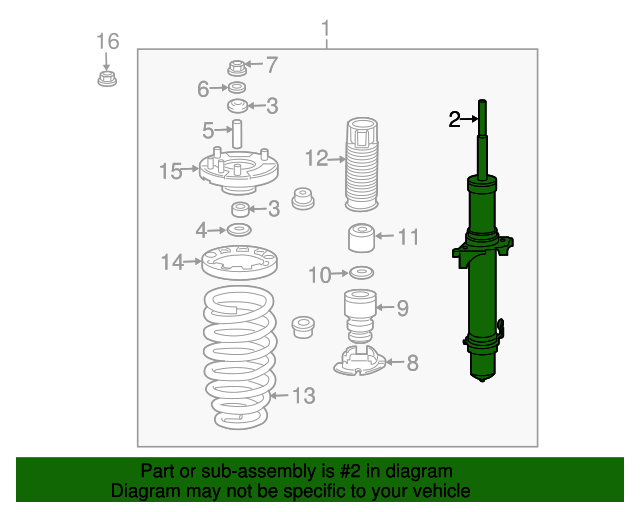 16
1
7
6
3
5
15
3
4
14
13
12
11
10
9
8
2

Part or sub-assembly is #2 in diagram
Diagram may not be specific to your vehicle