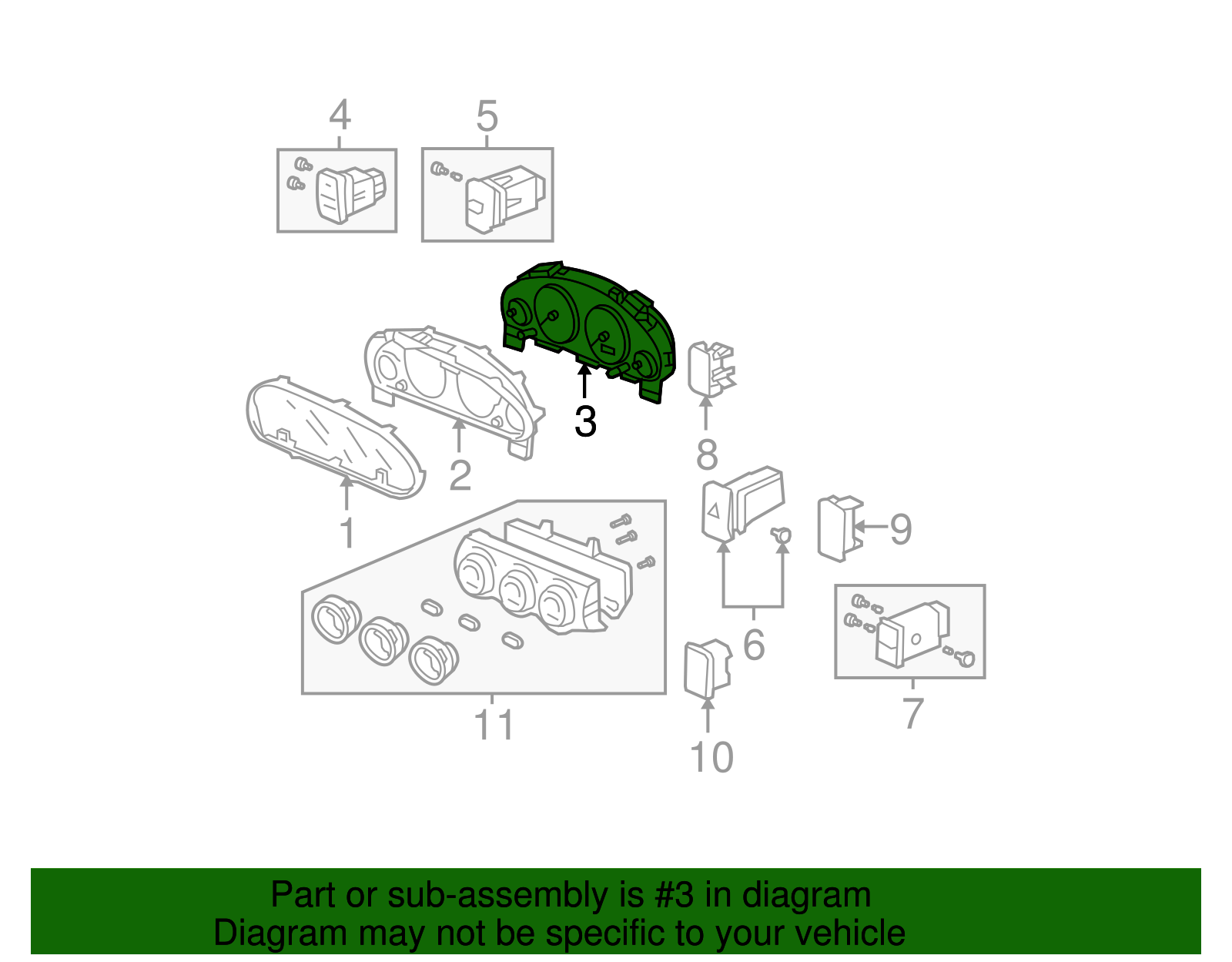 4
5
3
8
2
1
9
6
7
11
10

Part or sub-assembly is #3 in diagram
Diagram may not be specific to your vehicle