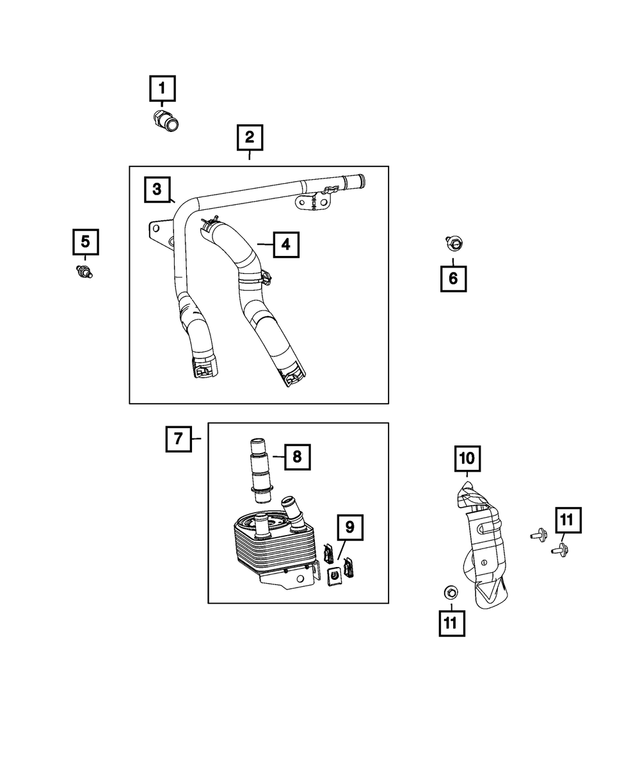 1
2
3
4
5
6
7
8
9
10
11
11