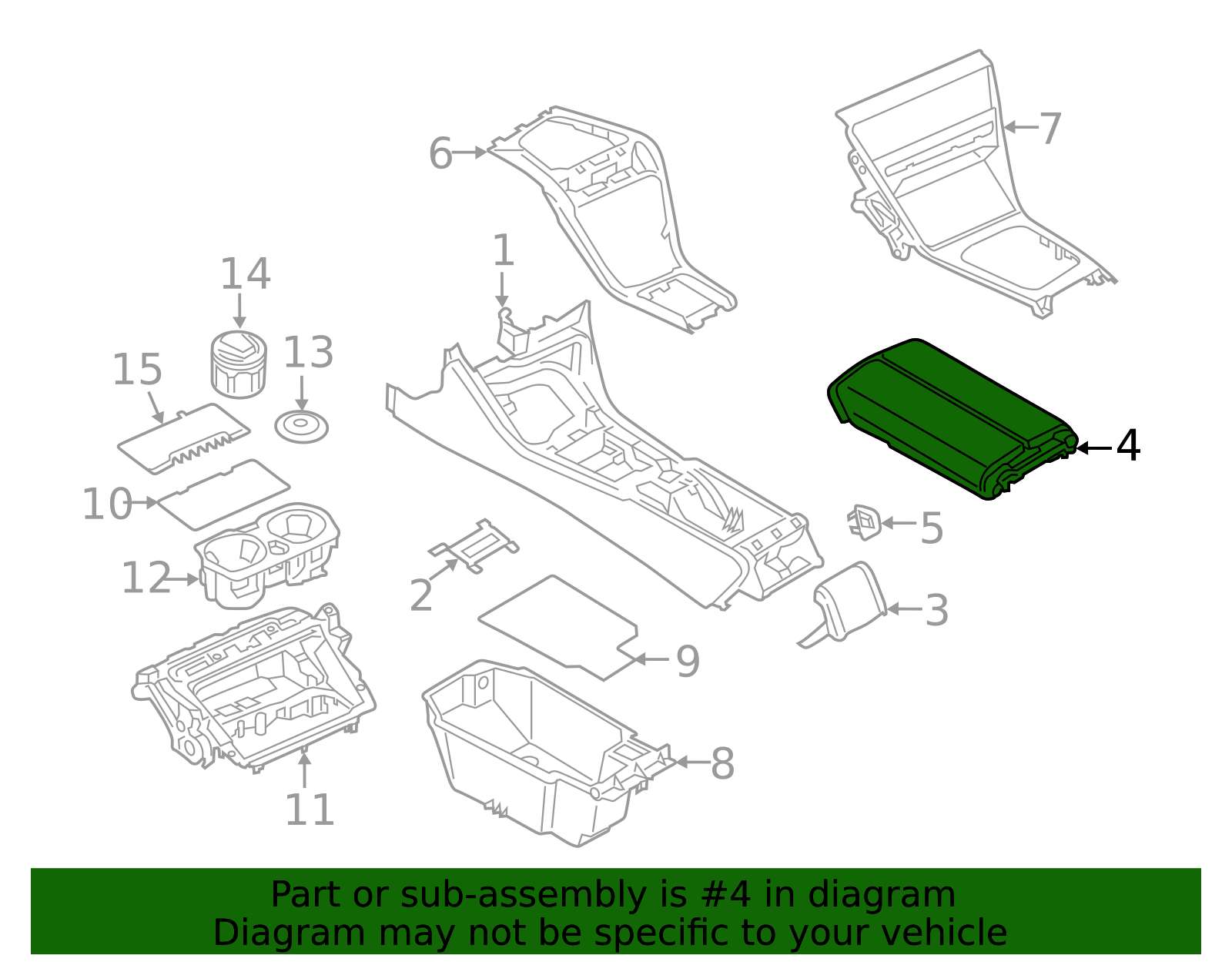 6
7
1
14
13
15
4
10
5
12
2
3
9
8
11

Part or sub-assembly is #4 in diagram
Diagram may not be specific to your vehicle