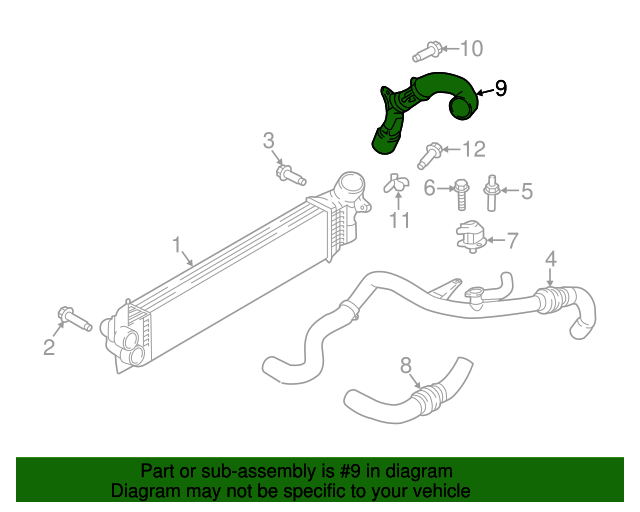 10
9
3
12
6
5
11
7
1
4
2
8

Part or sub-assembly is #9 in diagram
Diagram may not be specific to your vehicle