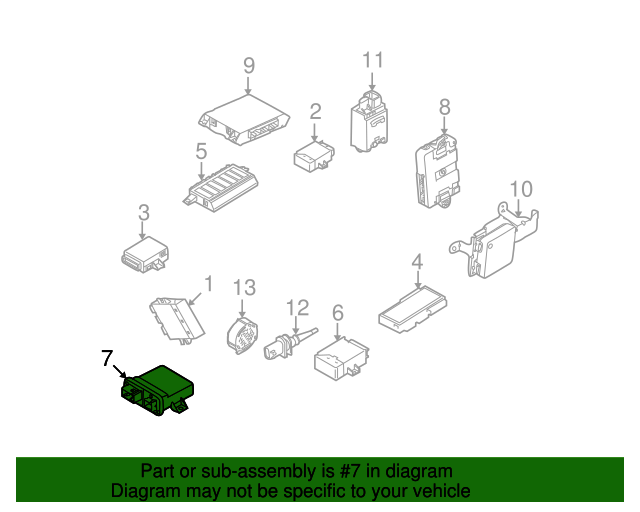 9
11
2
8
5
10
3
4
1
13
12
6
7

Part or sub-assembly is #7 in diagram
Diagram may not be specific to your vehicle