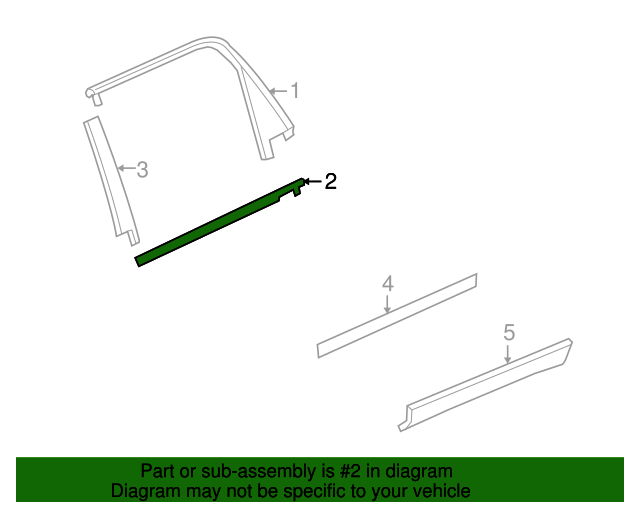 1

3

2

4

5

Part or sub-assembly is #2 in diagram
Diagram may not be specific to your vehicle