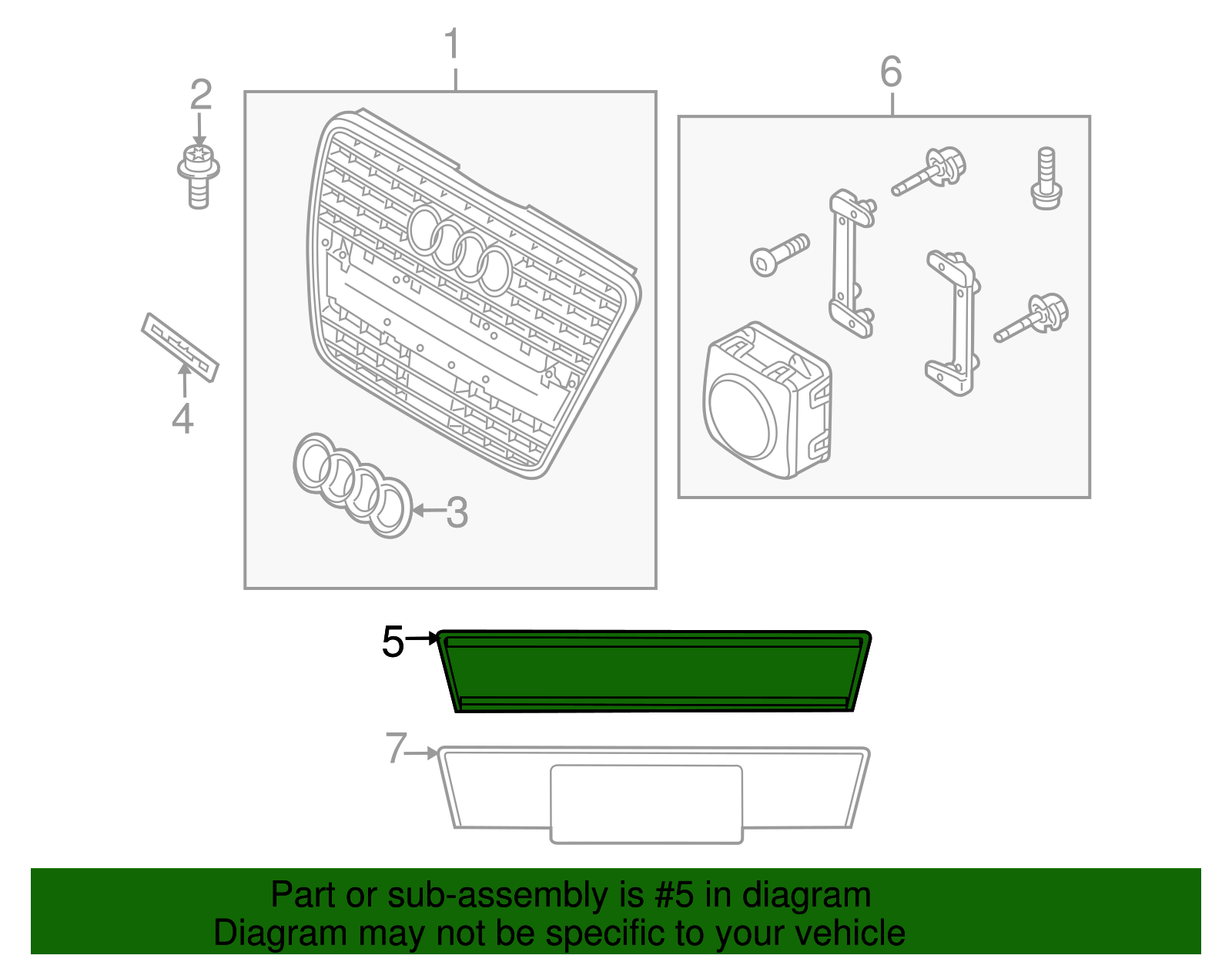 1
2
6
4
3
5
7
Part or sub-assembly is #5 in diagram
Diagram may not be specific to your vehicle