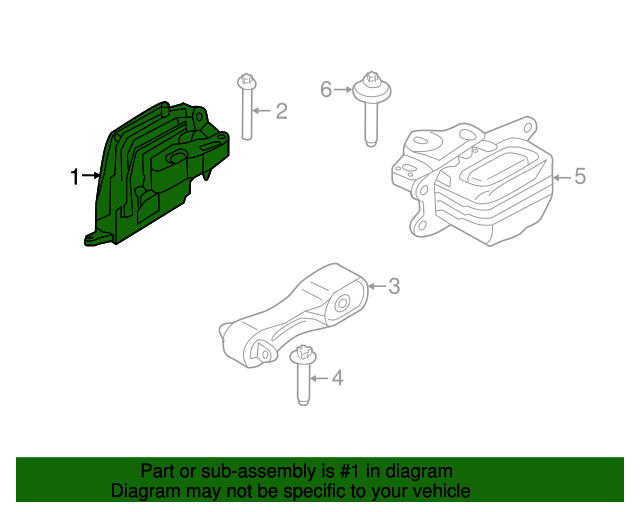 1
2
6
5
3
4

Part or sub-assembly is #1 in diagram
Diagram may not be specific to your vehicle