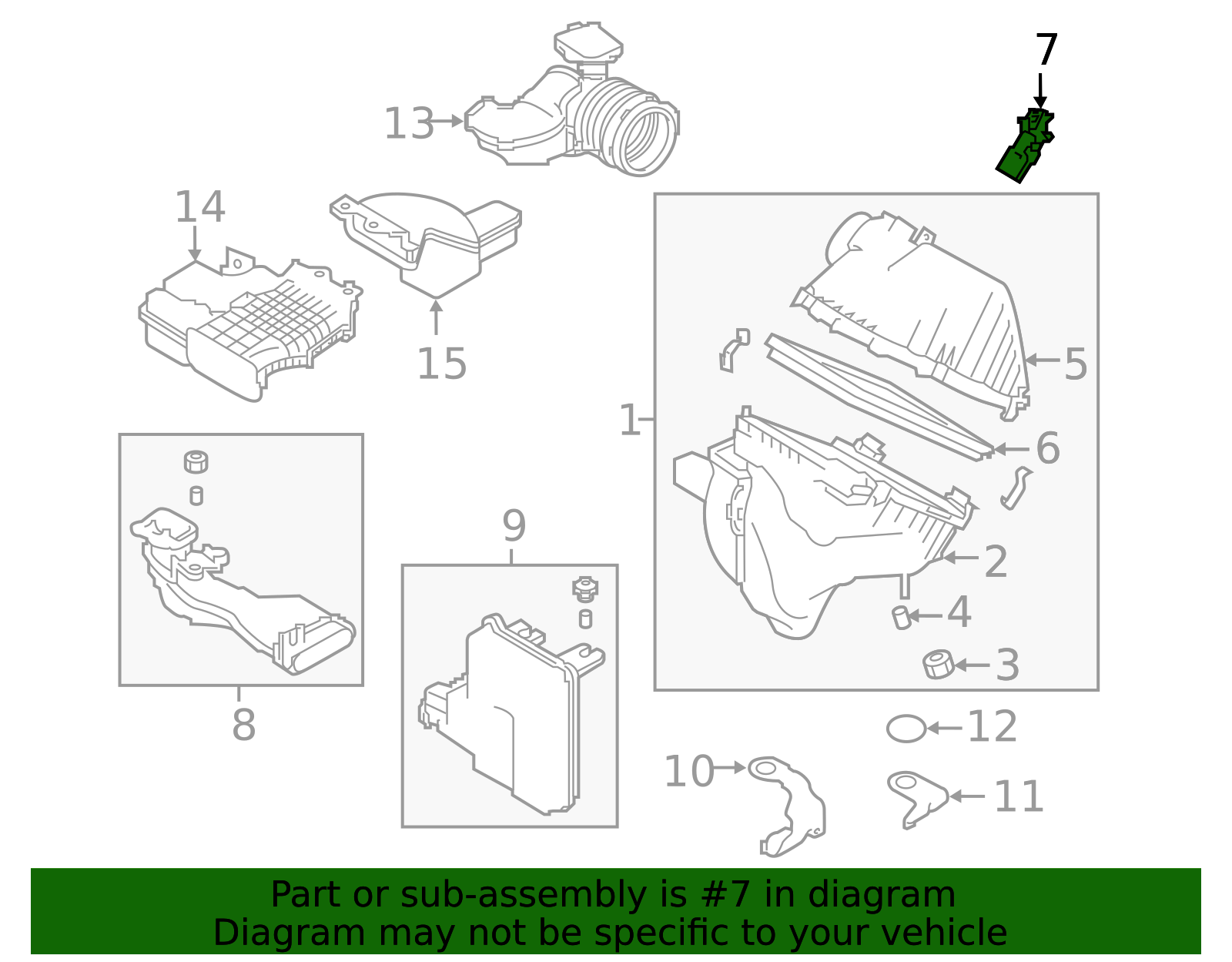 7
13
14
15
1
5
6
2
4
3
9
8
12
10
11

Part or sub-assembly is #7 in diagram
Diagram may not be specific to your vehicle