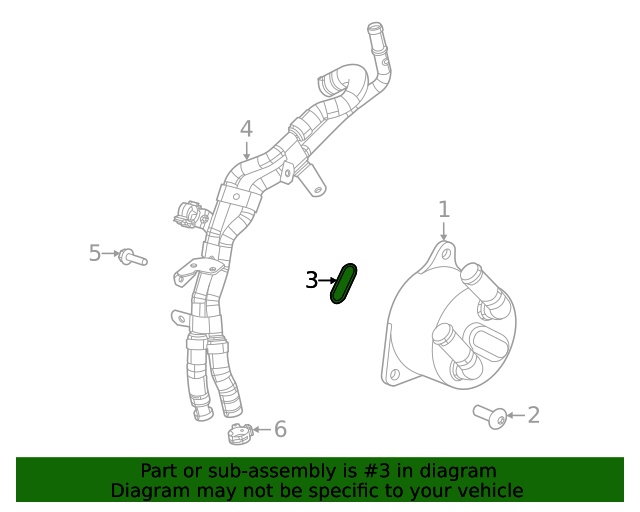 4
1
5
3
2
6
Part or sub-assembly is #3 in diagram
Diagram may not be specific to your vehicle