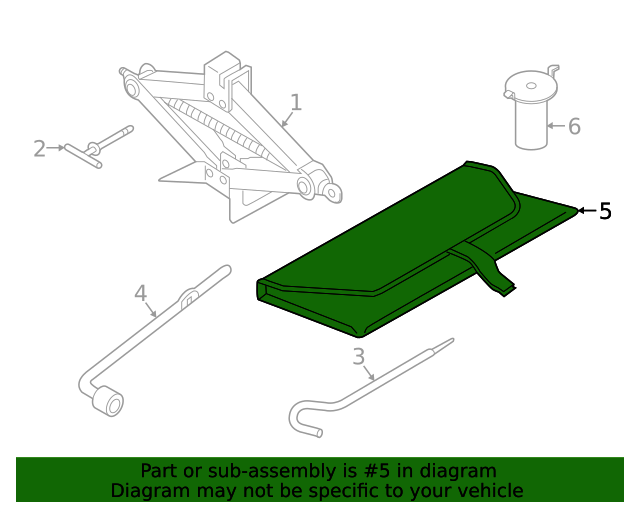 1
2
6
5
4
3
Part or sub-assembly is #5 in diagram
Diagram may not be specific to your vehicle