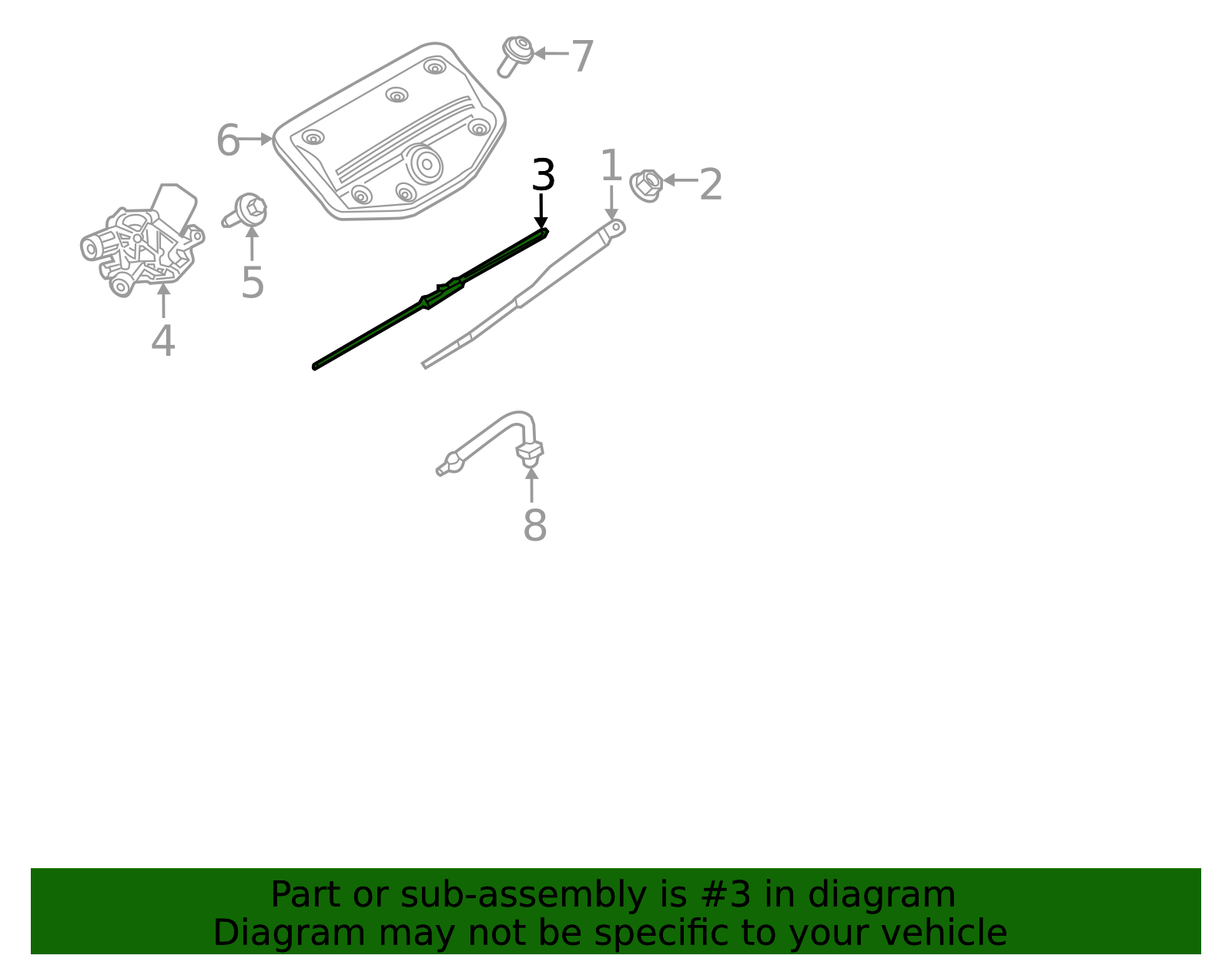 7

6

3

1

2

5

4

8

Part or sub-assembly is #3 in diagram
Diagram may not be specific to your vehicle