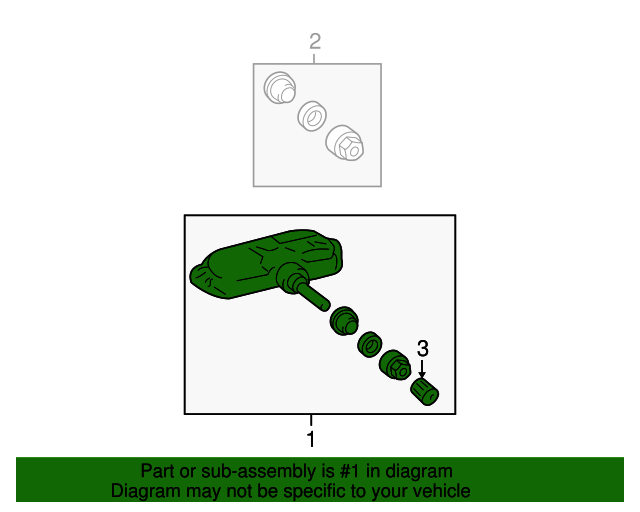 2

3

1

Part or sub-assembly is #1 in diagram
Diagram may not be specific to your vehicle