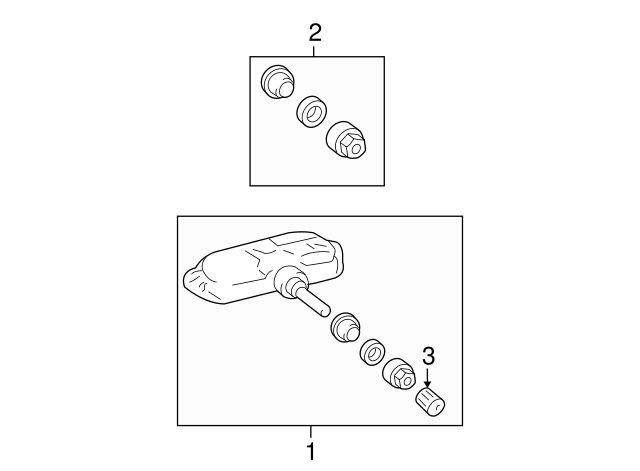 2

3

1