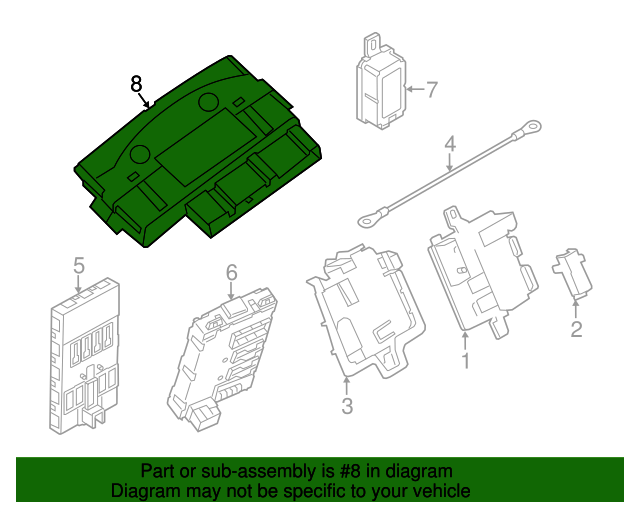 8
7
4
5
6
3
1
2
Part or sub-assembly is #8 in diagram
Diagram may not be specific to your vehicle