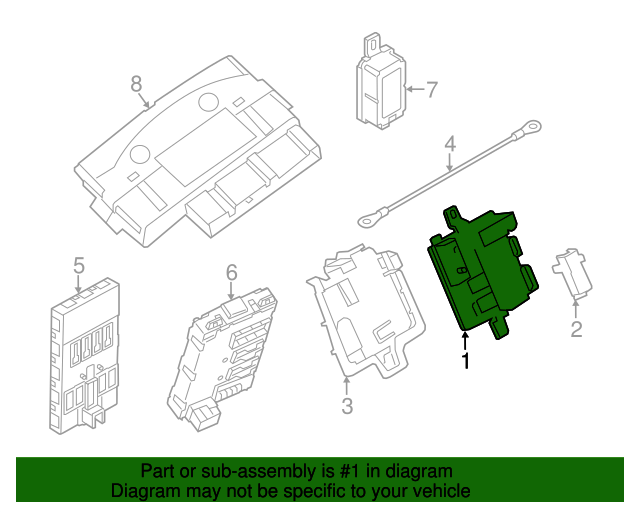 8
7
4
5
6
3
1
2

Part or sub-assembly is #1 in diagram
Diagram may not be specific to your vehicle