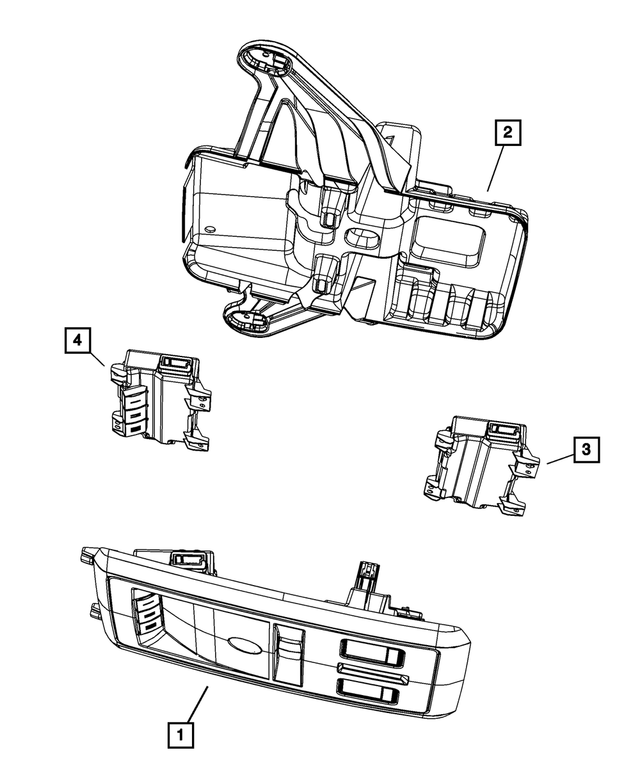 2

4

3

1