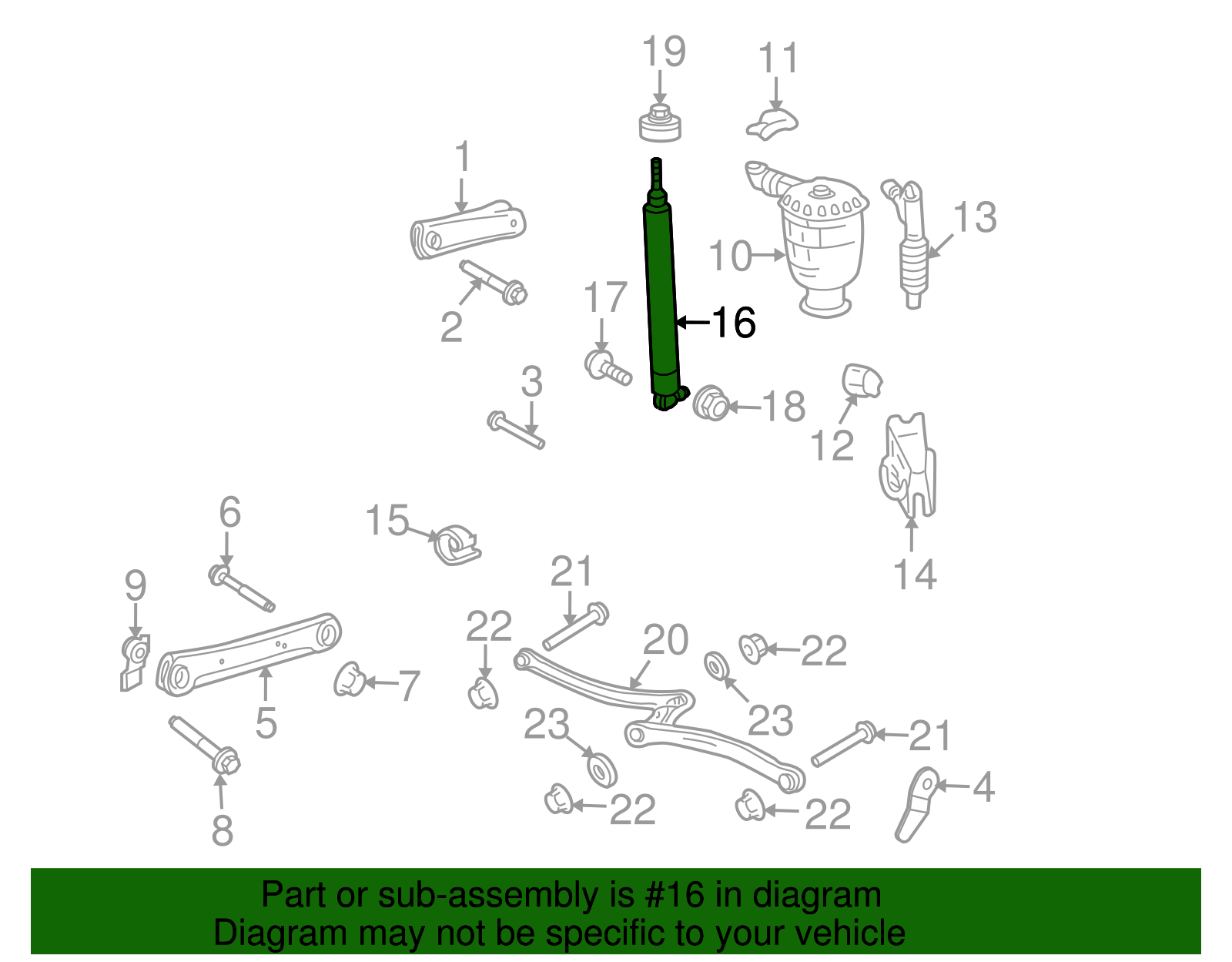 19
11
1
13
10
2
17
16
3
18
12
6
15
14
9
21
22
20
22
7
5
23
23
21
8
22
22
4

Part or sub-assembly is #16 in diagram
Diagram may not be specific to your vehicle