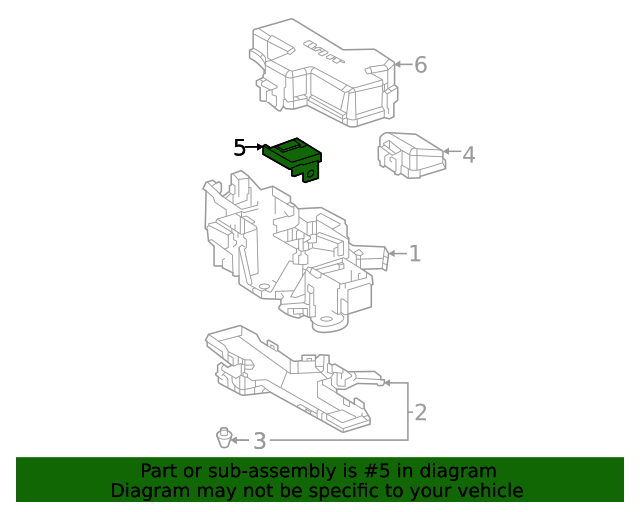 6
5
4
1
2
3
Part or sub-assembly is #5 in diagram
Diagram may not be specific to your vehicle