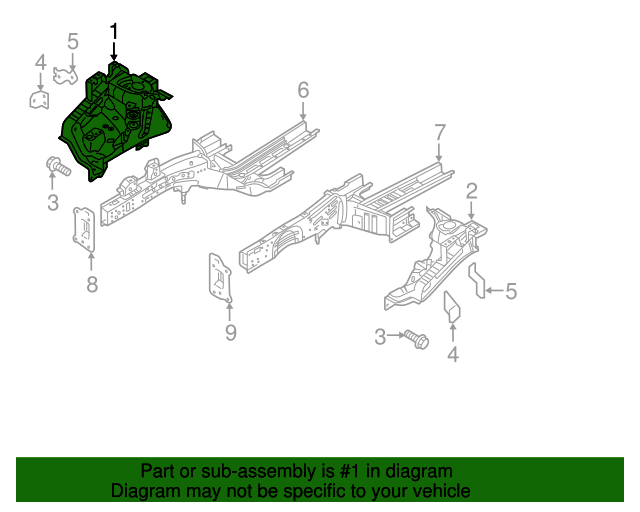 1
5
4
6
7
2
3
8
9
5
3
4

Part or sub-assembly is #1 in diagram
Diagram may not be specific to your vehicle