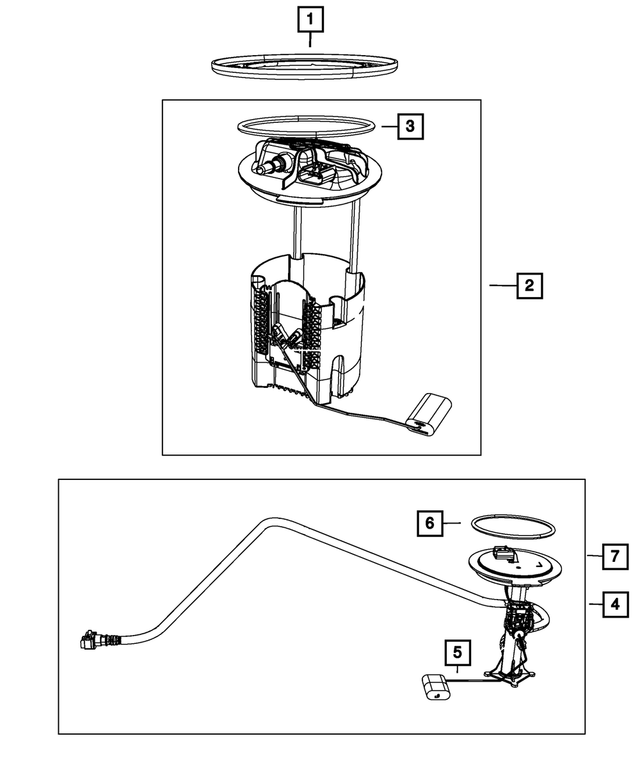 1
3
2
6
7
4
5