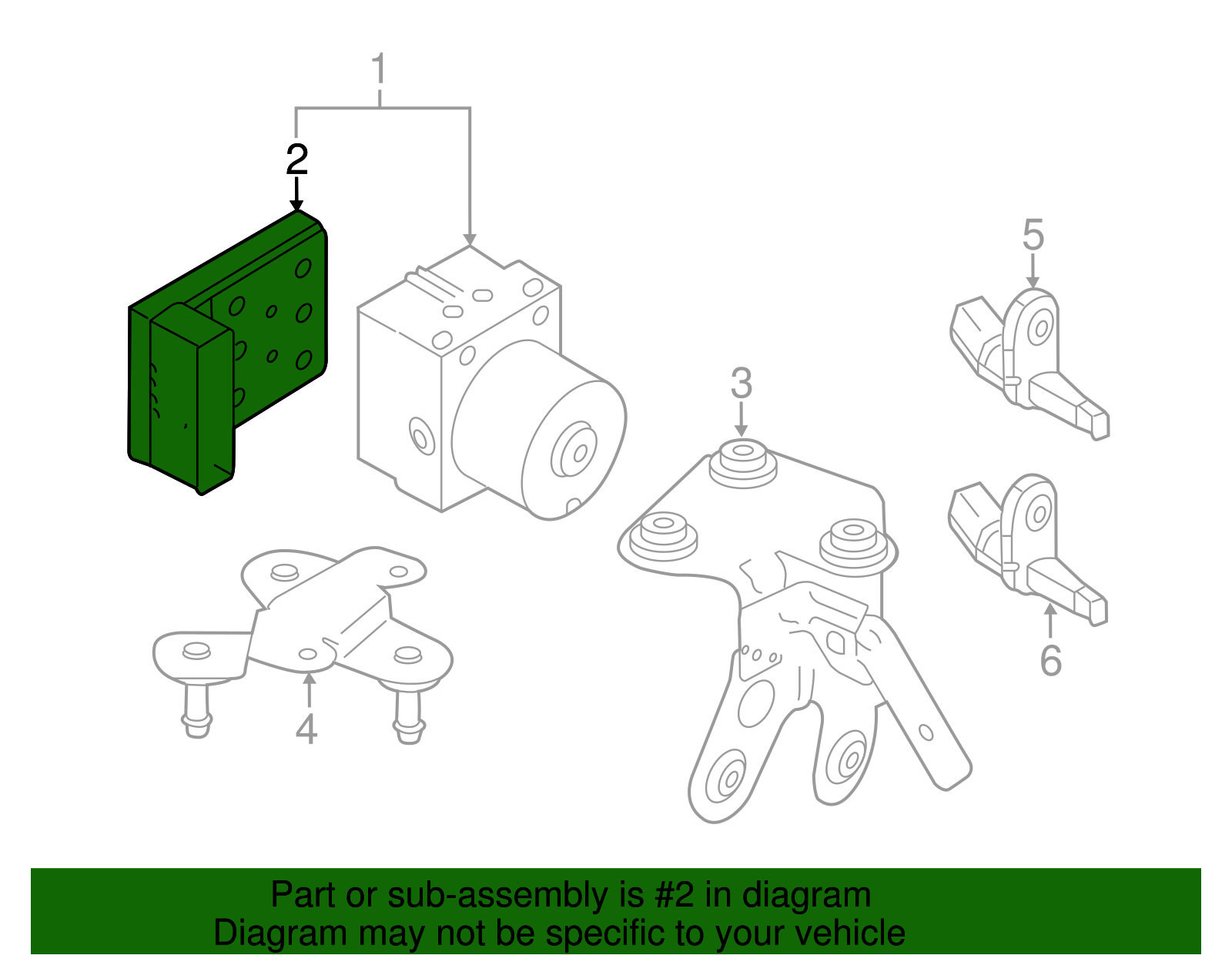 1
2
5
3
6
4
Part or sub-assembly is #2 in diagram
Diagram may not be specific to your vehicle